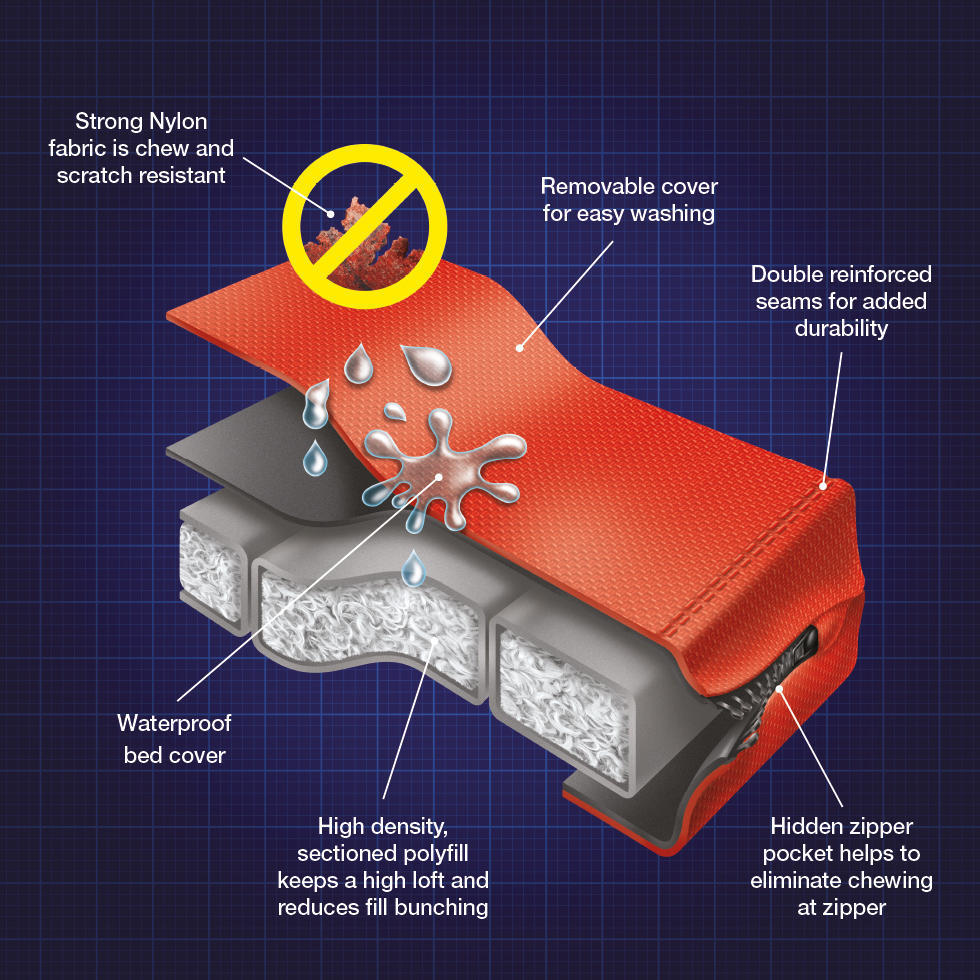 Strong Nylon fabric is chew and scratch resistant

Removable cover for easy washing

Double reinforced seams for added durability

Waterproof bed cover

High density, sectioned polyfill keeps a high loft and reduces fill bunching

Hidden zipper pocket helps to eliminate chewing at zipper