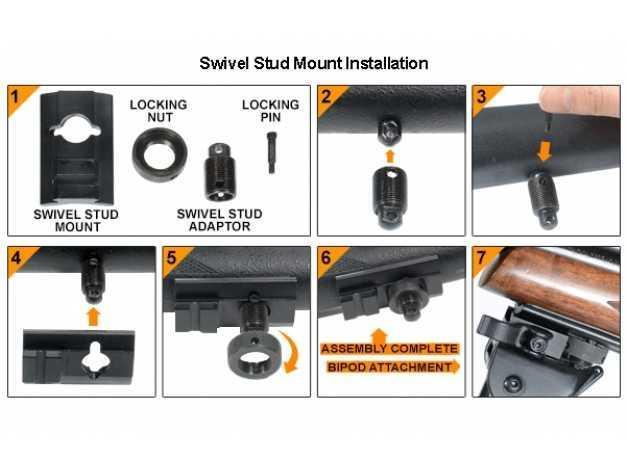 Swivel Stud Mount Installation

1

LOCKING NUT

LOCKING PIN

SWIVEL STUD MOUNT

SWIVEL STUD ADAPTOR

2

3

4

5

6

ASSEMBLY COMPLETE

BIPOD ATTACHMENT

7