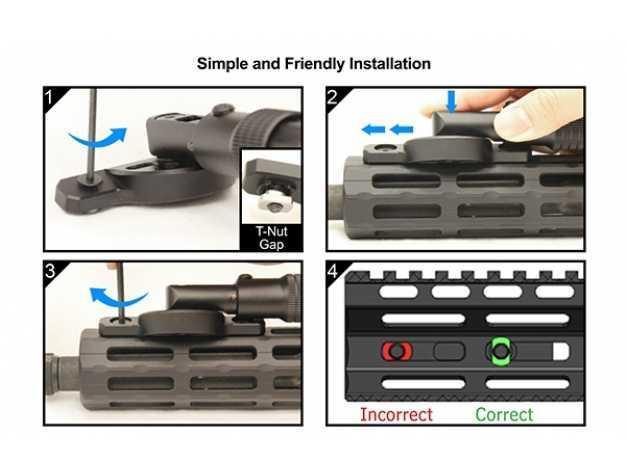 Simple and Friendly Installation

1

T-Nut Gap

2

3

4

Incorrect

Correct