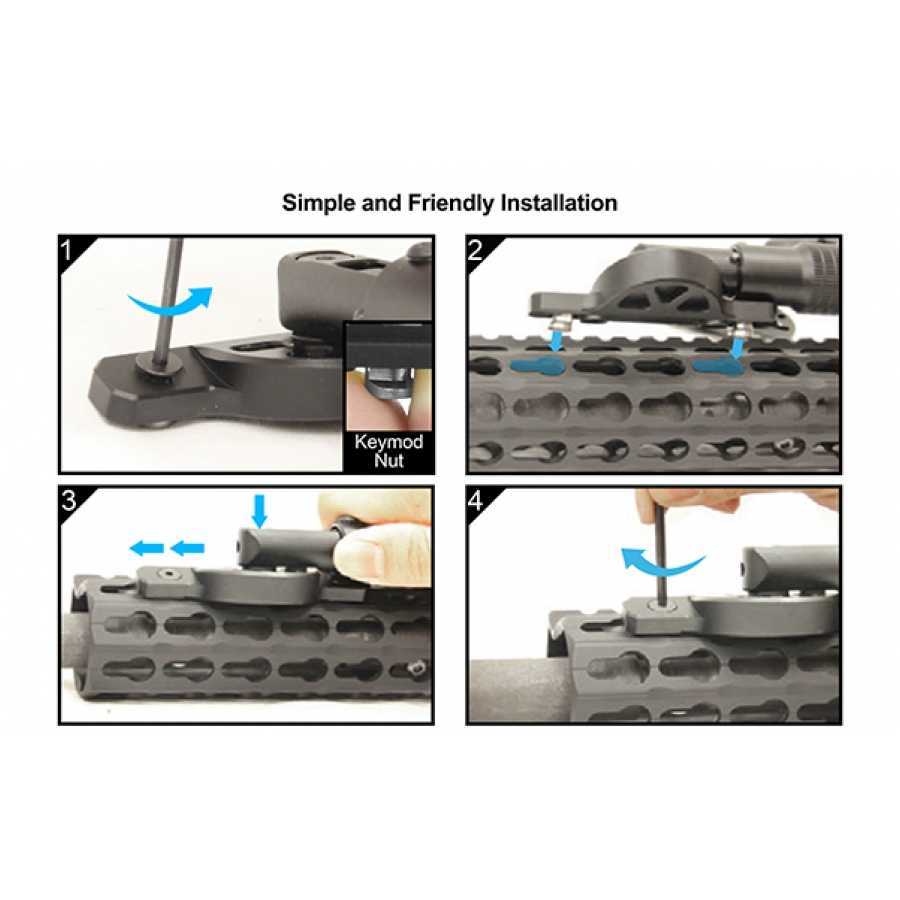 Simple and Friendly Installation

1

Keymod Nut

2

3

4