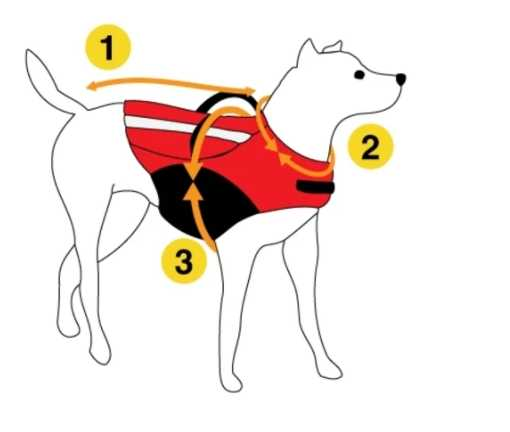 1

2

3